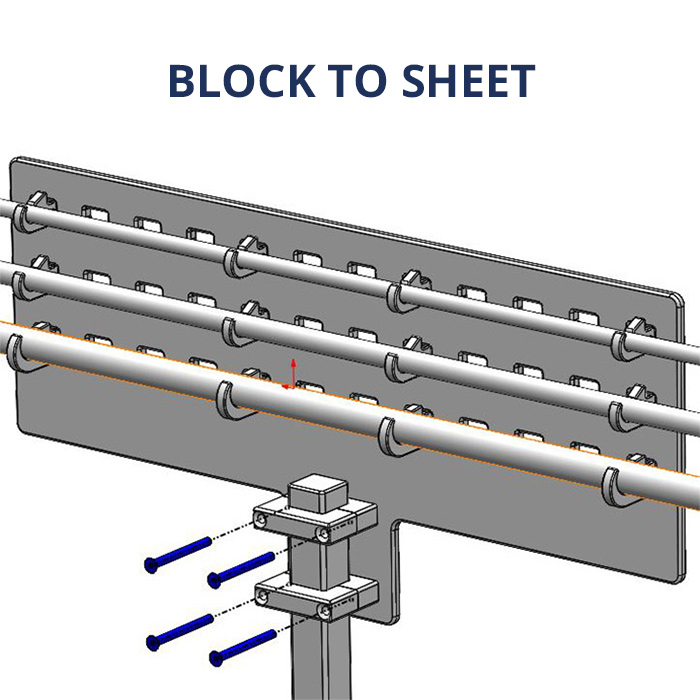 BLOCK TO SHEET